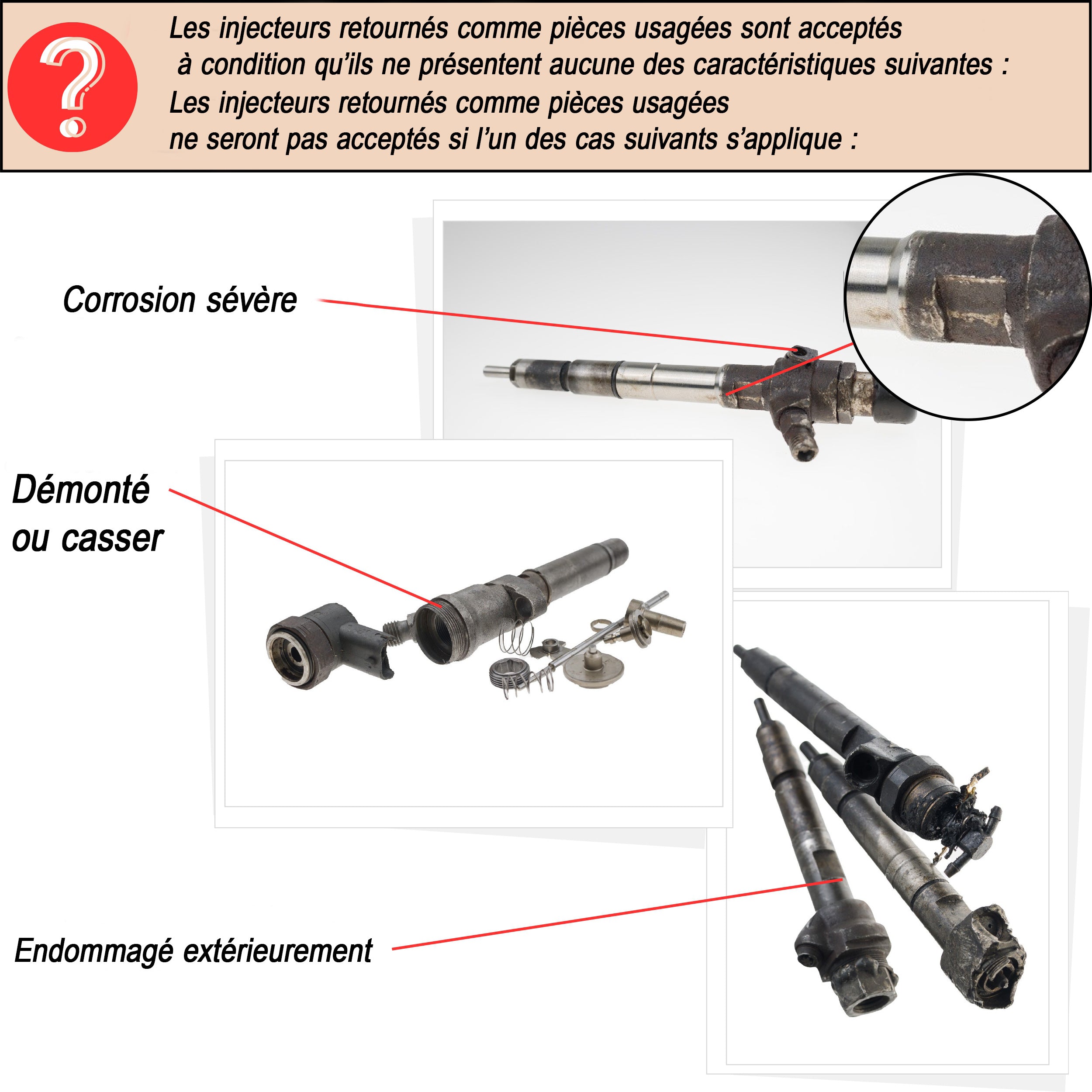 ?

Les injecteurs retournés comme pièces usagées sont acceptés à condition qu'ils ne présentent aucune des caractéristiques suivantes :
Les injecteurs retournés comme pièces usagées ne seront pas acceptés si l'un des cas suivants s'applique :

Corrosion sévère

Démonté ou casser

Endommagé extérieurement